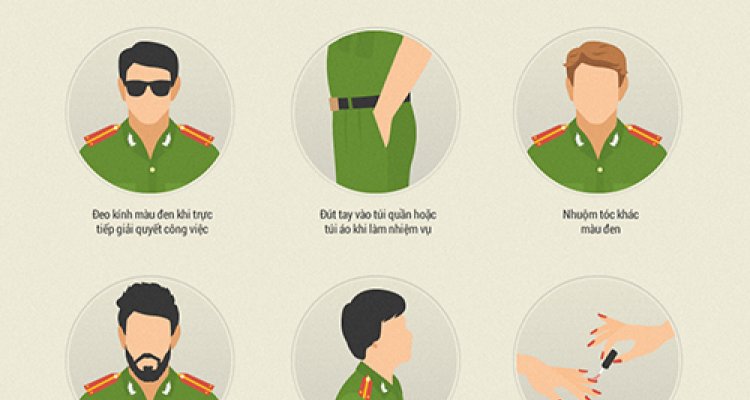 Đeo kính màu đen khi trực tiếp giải quyết công việc

Đút tay vào túi quần hoặc túi áo khi làm nhiệm vụ

Nhuộm tóc khác màu đen